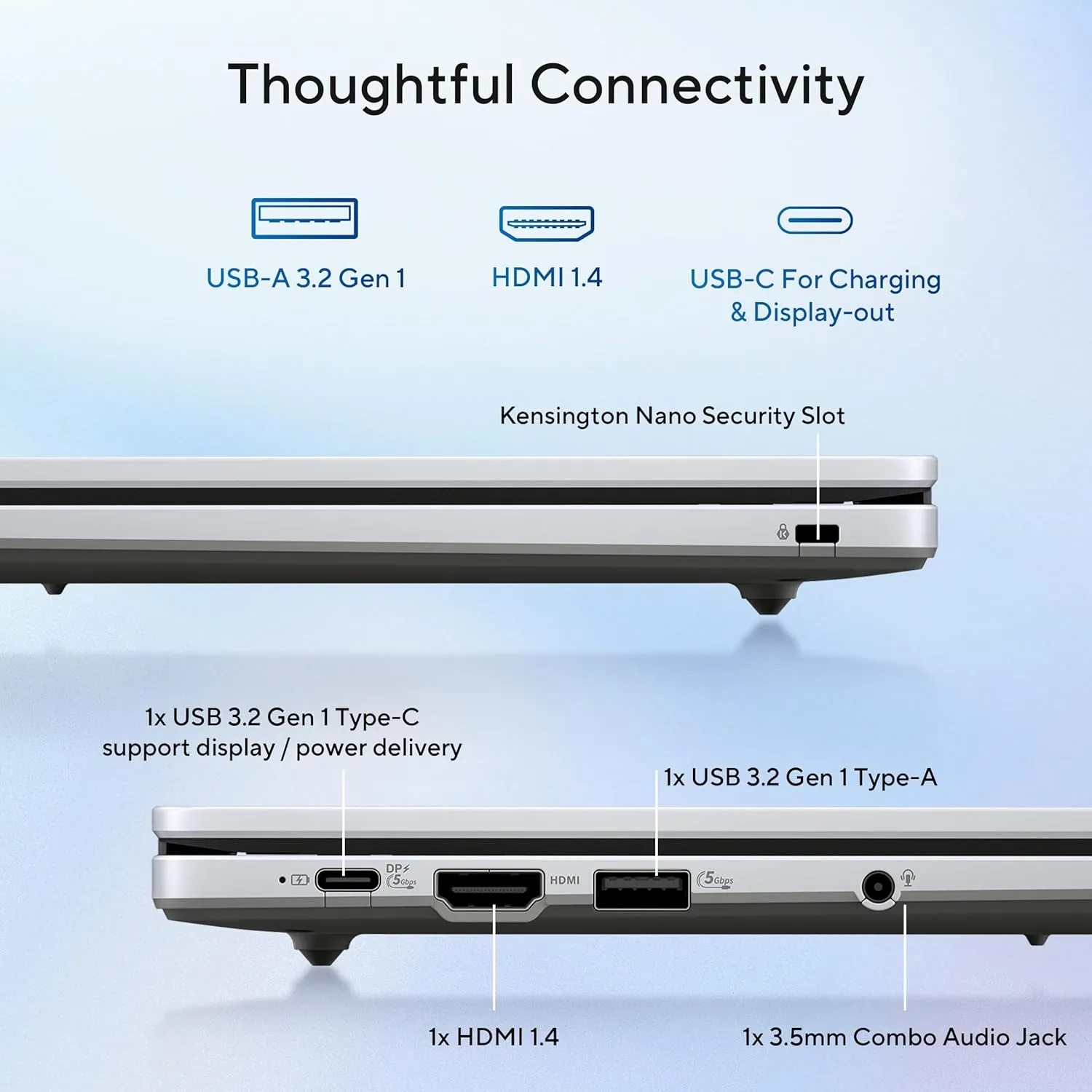 Thoughtful Connectivity

USB-A 3.2 Gen 1

HDMI 1.4

USB-C For Charging & Display-out

Kensington Nano Security Slot

1x USB 3.2 Gen 1 Type-C support display / power delivery

1x USB 3.2 Gen 1 Type-A

DP 5Gbps

HDMI

5Gbps

1x HDMI 1.4

1x 3.5mm Combo Audio Jack